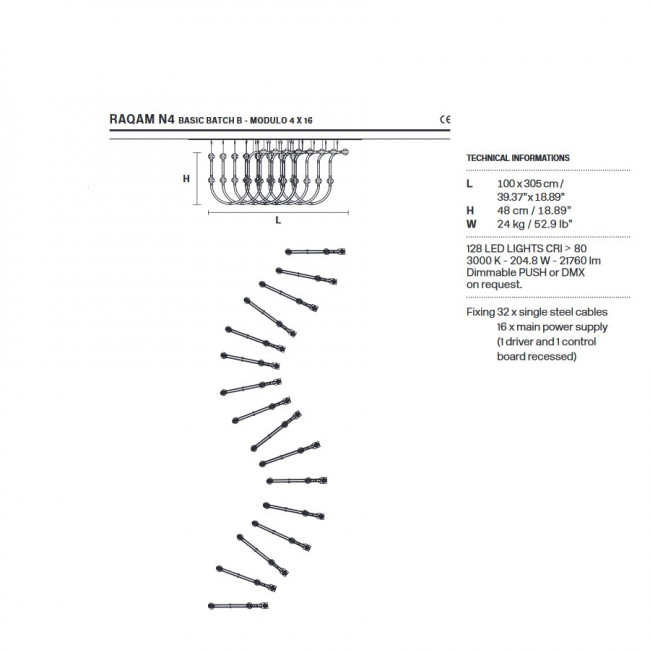 RAQAM N4 BASIC BATCH B - MODULO 4 X 16

CE

H

L

TECHNICAL INFORMATIONS

L 100 x 305 cm / 39.37" x 18.89"
H 48 cm / 18.89"
W 24 kg / 52.9 lb"

128 LED LIGHTS CRI > 80
3000 K - 204.8 W - 21760 lm
Dimmable PUSH or DMX on request.

Fixing 32 x single steel cables
16 x main power supply (1 driver and 1 control board recessed)